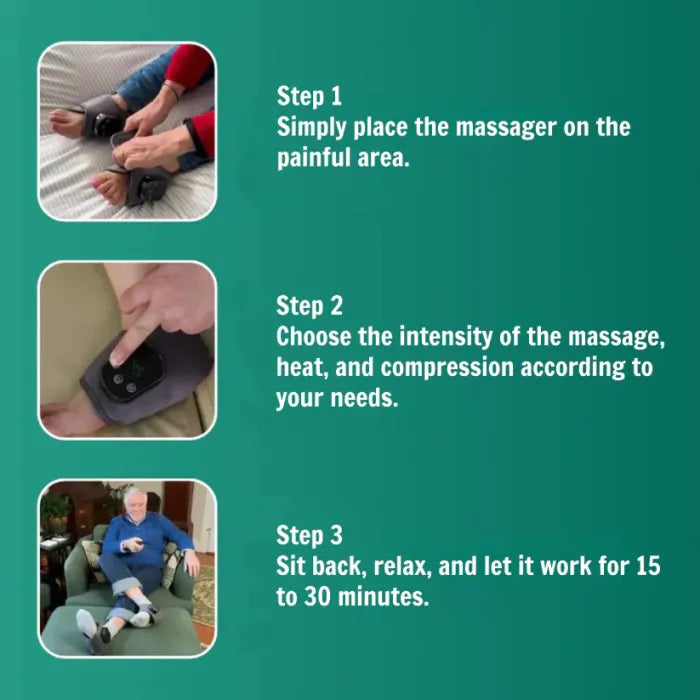 Step 1
Simply place the massager on the painful area.

Step 2
Choose the intensity of the massage, heat, and compression according to your needs.

Step 3
Sit back, relax, and let it work for 15 to 30 minutes.